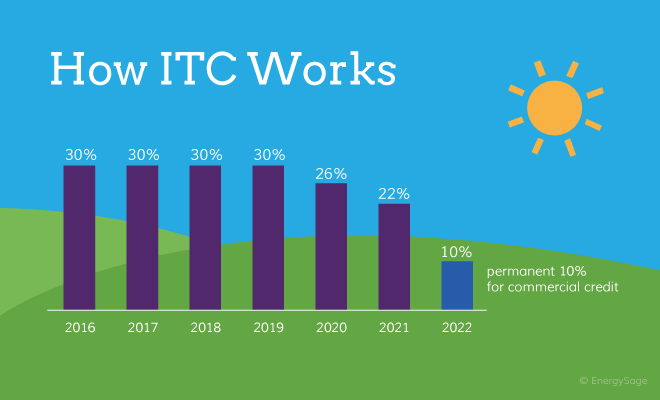 How ITC Works

30%
30%
30%
30%
26%
22%
10%

permanent 10% for commercial credit

2016
2017
2018
2019
2020
2021
2022

© EnergySage